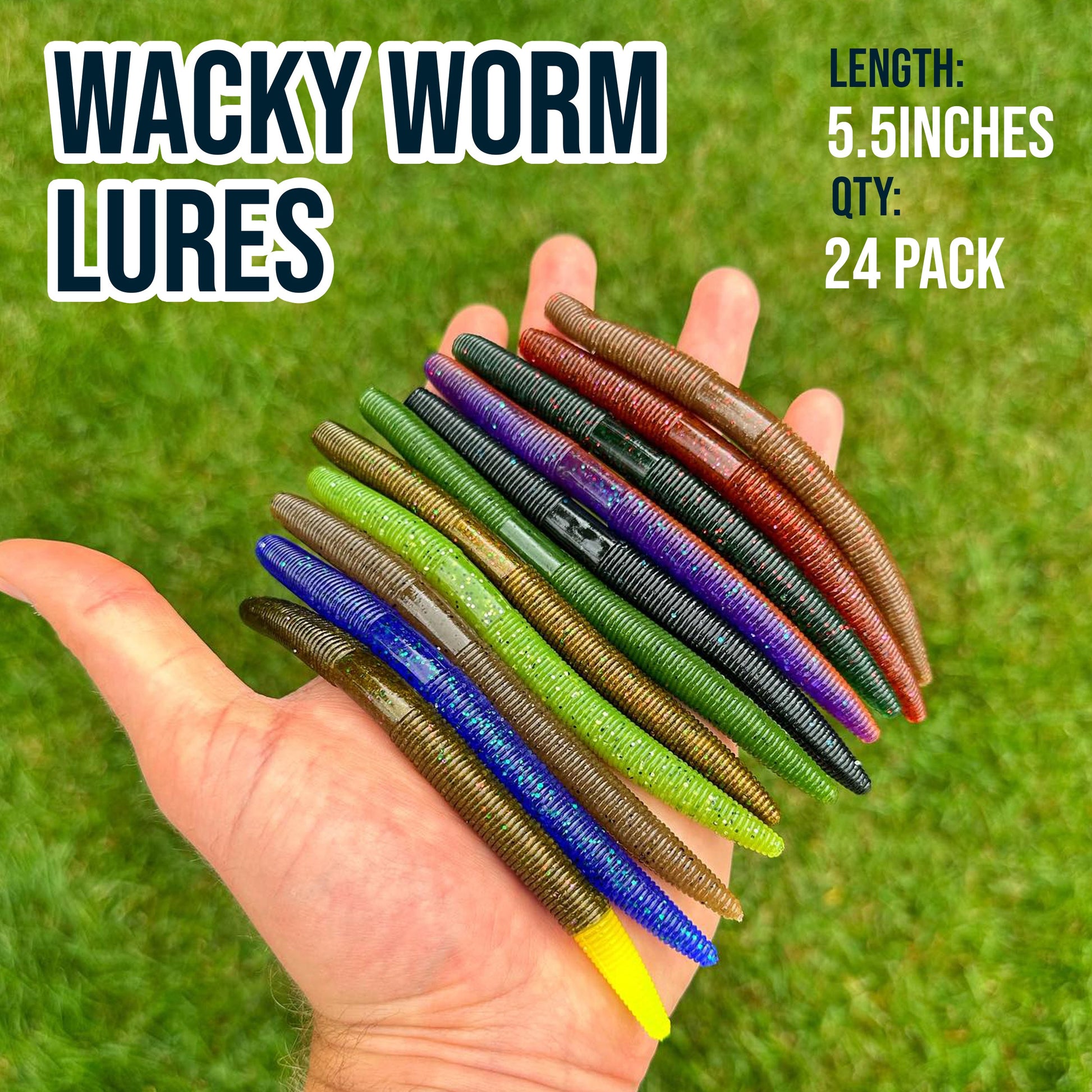 WACKY WORM LURES

LENGTH:
5.5INCHES
QTY:
24 PACK