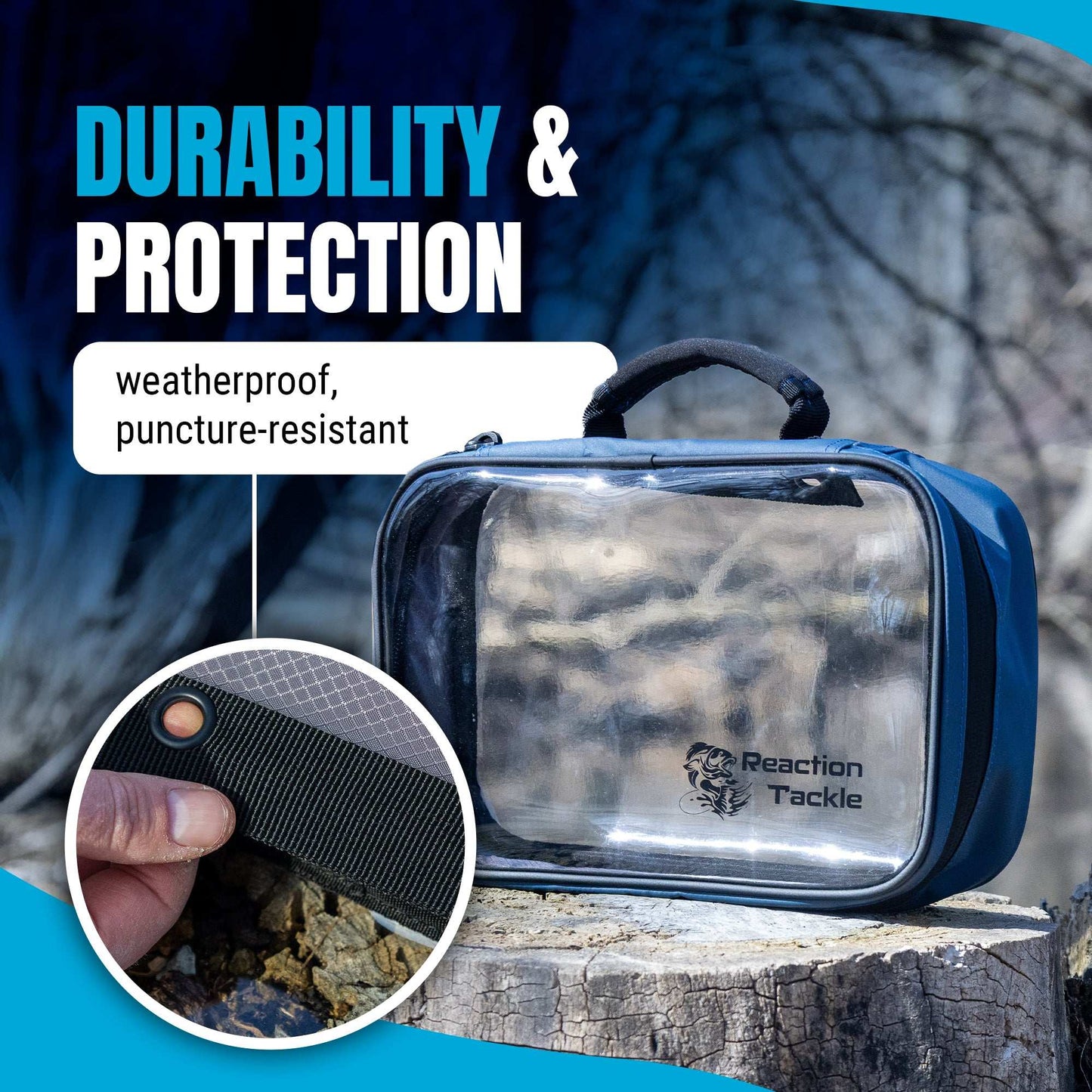 DURABILITY & PROTECTION

weatherproof, puncture-resistant

Reaction Tackle